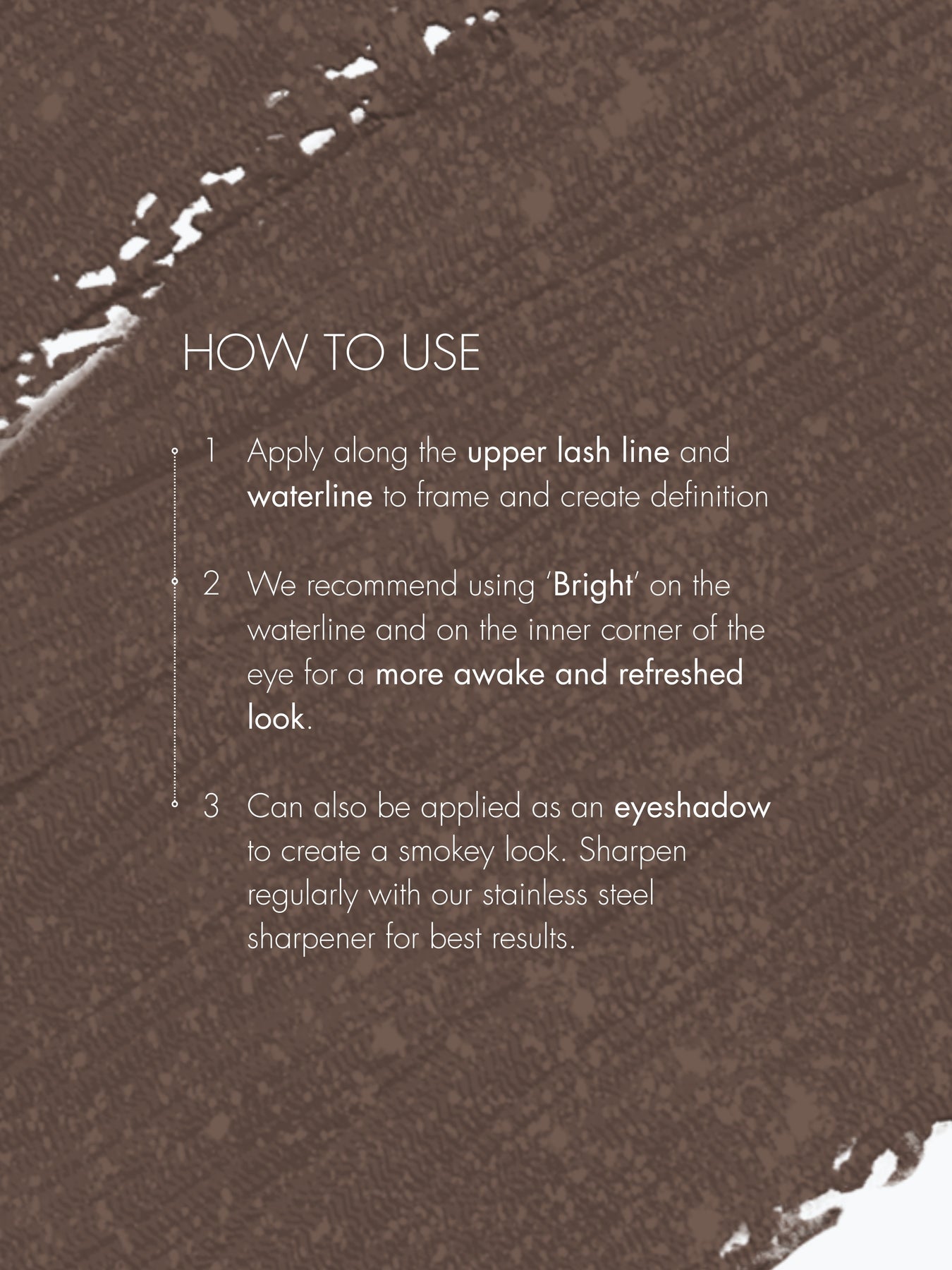 HOW TO USE

1 Apply along the upper lash line and waterline to frame and create definition

2 We recommend using 'Bright' on the waterline and on the inner corner of the eye for a more awake and refreshed look.

3 Can also be applied as an eyeshadow to create a smokey look. Sharpen regularly with our stainless steel sharpener for best results.